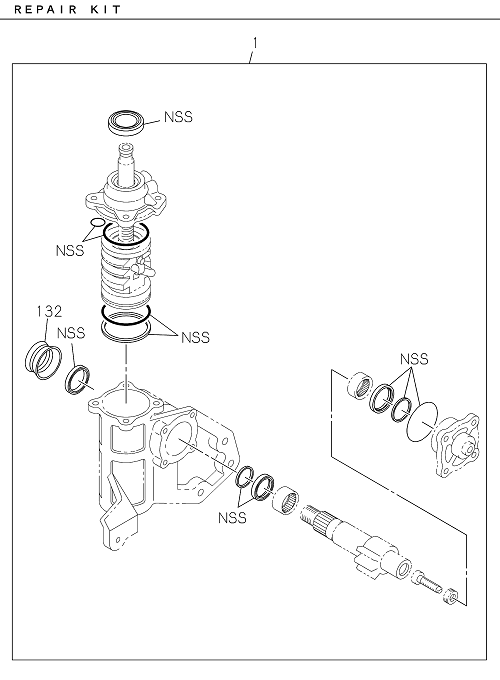 REPAIR KIT

1

NSS

NSS

132

NSS

NSS

NSS

NSS